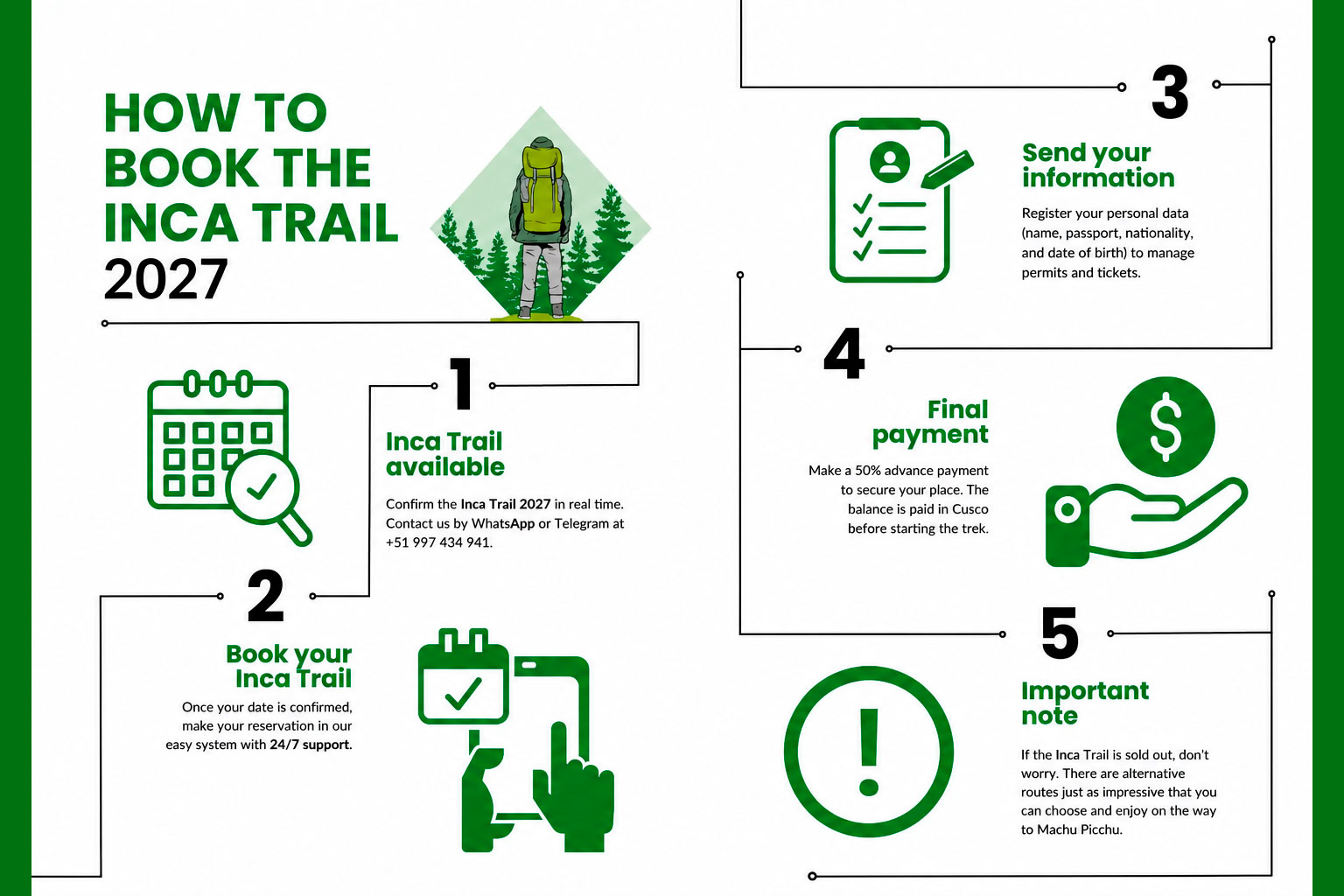 HOW TO BOOK THE INCA TRAIL 2027

1

Inca Trail available

Confirm the Inca Trail 2027 in real time. Contact us by WhatsApp or Telegram at +51 997 434 941.

2

Book your Inca Trail

Once your date is confirmed, make your reservation in our easy system with 24/7 support.

3

Send your information

Register your personal data (name, passport, nationality, and date of birth) to manage permits and tickets.

4

Final payment

Make a 50% advance payment to secure your place. The balance is paid in Cusco before starting the trek.

5

Important note

If the Inca Trail is sold out, don't worry. There are alternative routes just as impressive that you can choose and enjoy on the way to Machu Picchu.